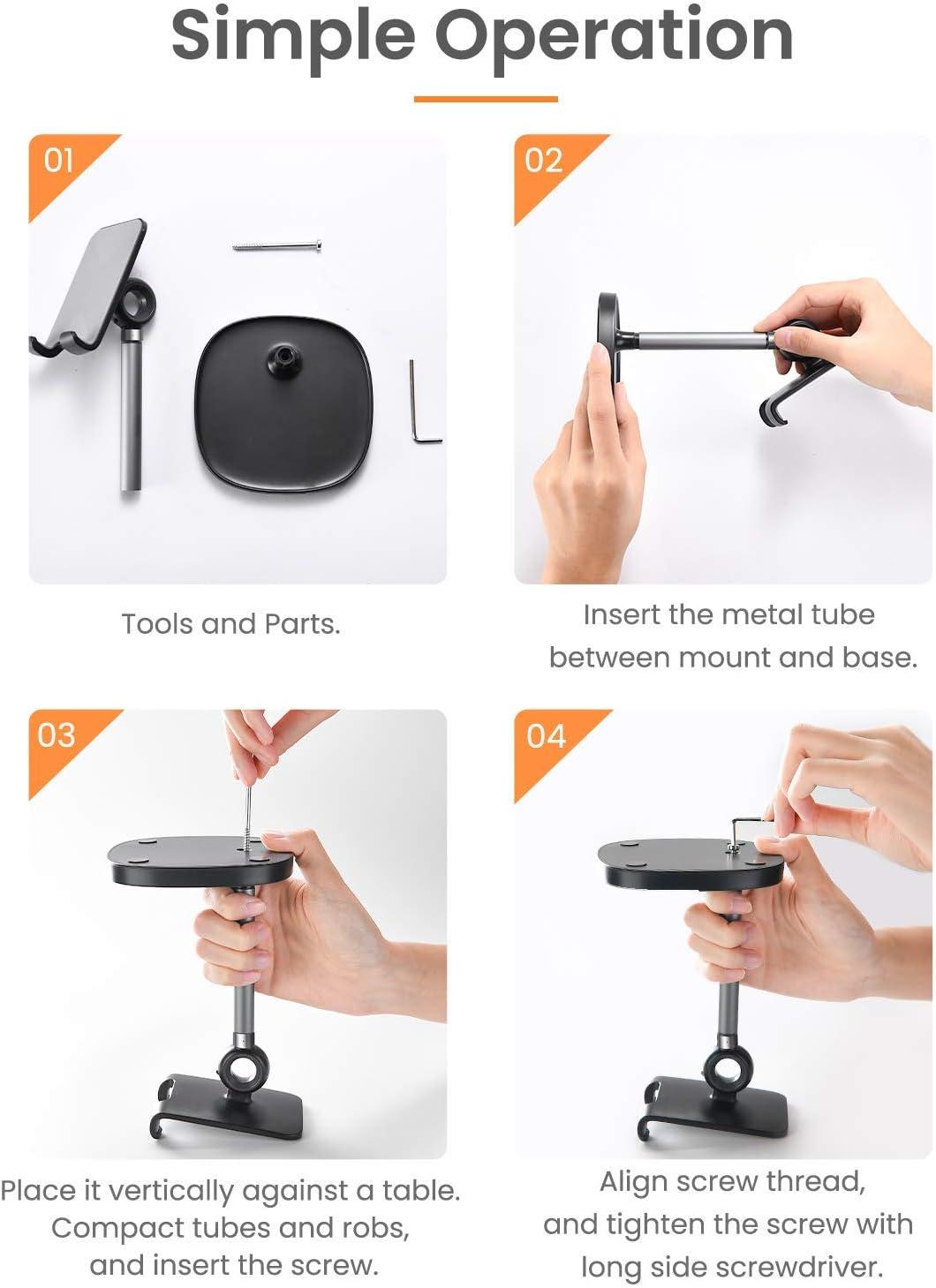 Simple Operation

01

Tools and Parts.

02

Insert the metal tube between mount and base.

03

Place it vertically against a table. Compact tubes and robs, and insert the screw.

04

Align screw thread, and tighten the screw with long side screwdriver.