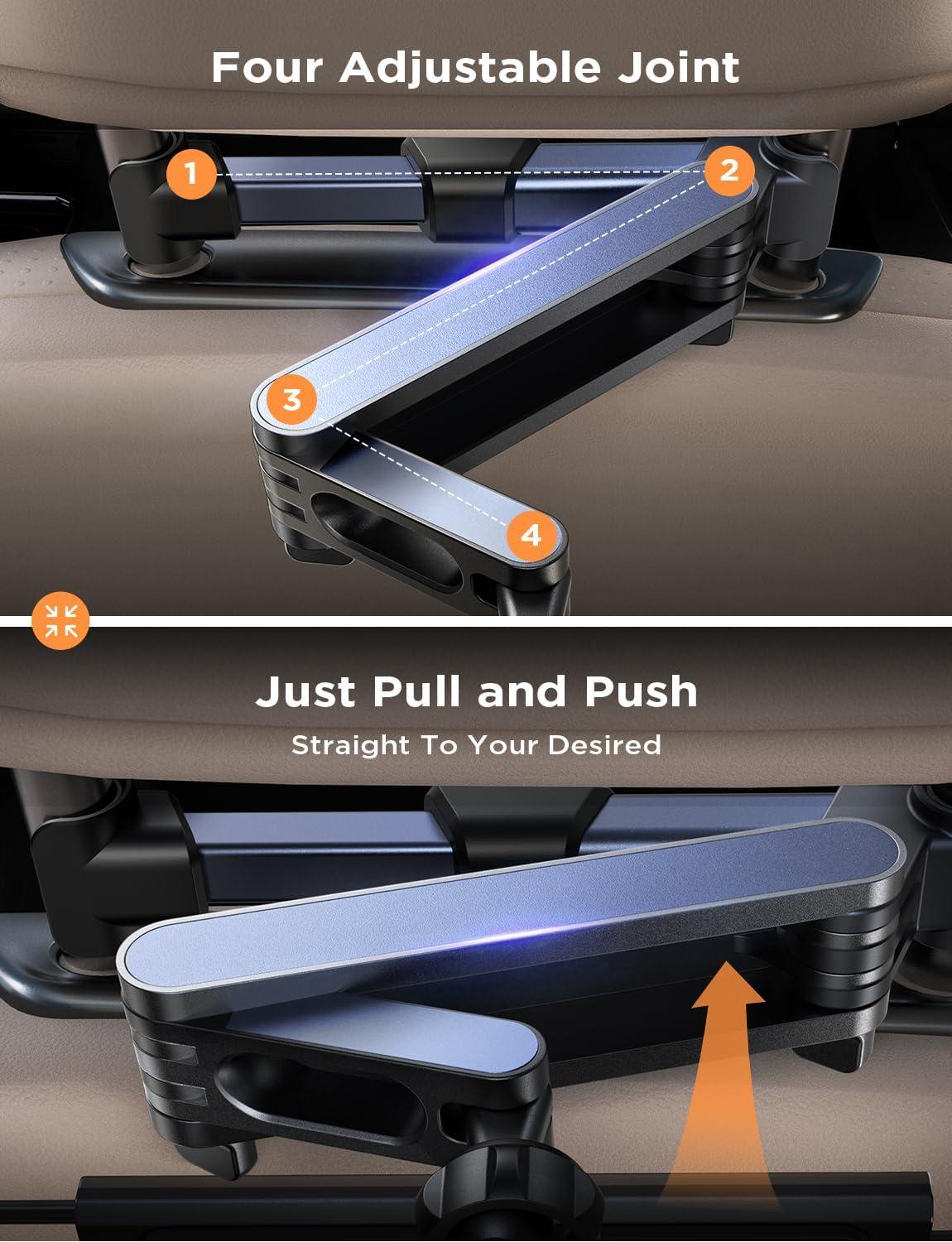 Four Adjustable Joint

1
2
3
4

Just Pull and Push

Straight To Your Desired